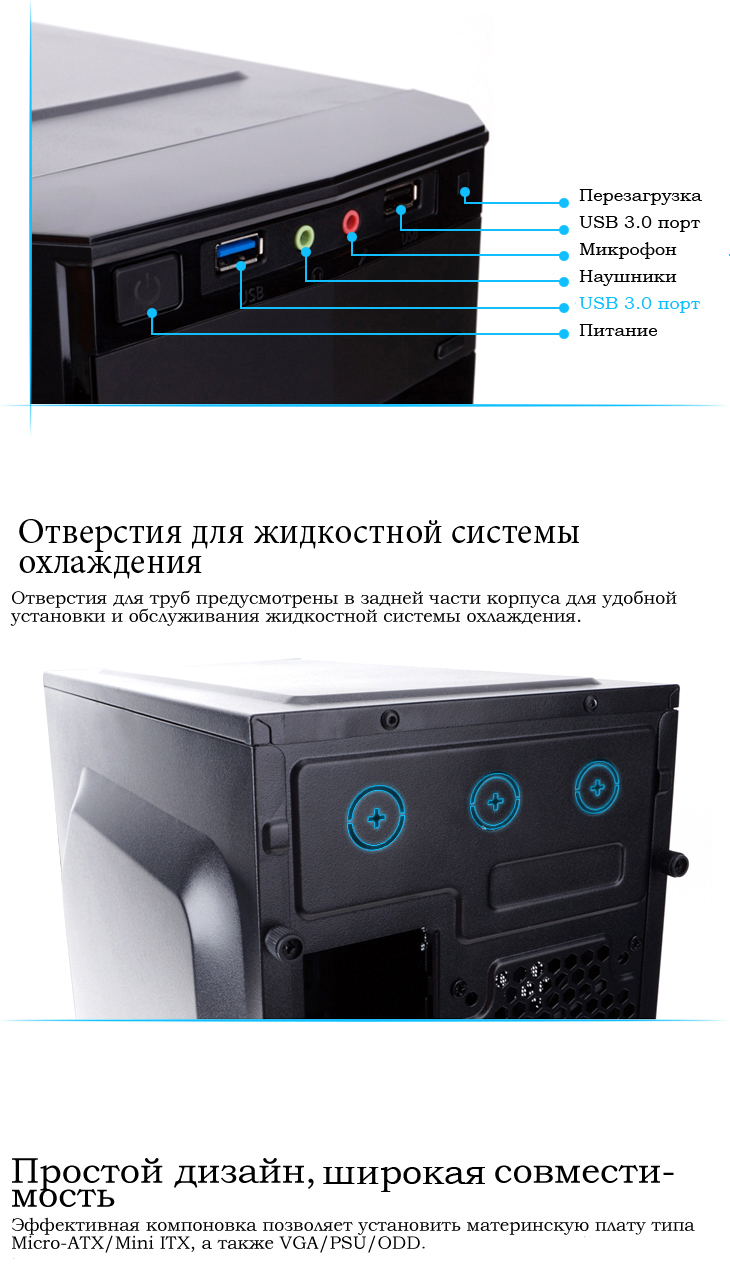 Перезагрузка
USB 3.0 порт
Микрофон
Наушники
USB 3.0 порт
Питание

USB

Отверстия для жидкостной системы охлаждения
Отверстия для труб предусмотрены в задней части корпуса для удобной установки и обслуживания жидкостной системы охлаждения.

Простой дизайн, широкая совместимость
Эффективная компоновка позволяет установить материнскую плату типа Micro-ATX/Mini ITX, а также VGA/PSU/ODD.